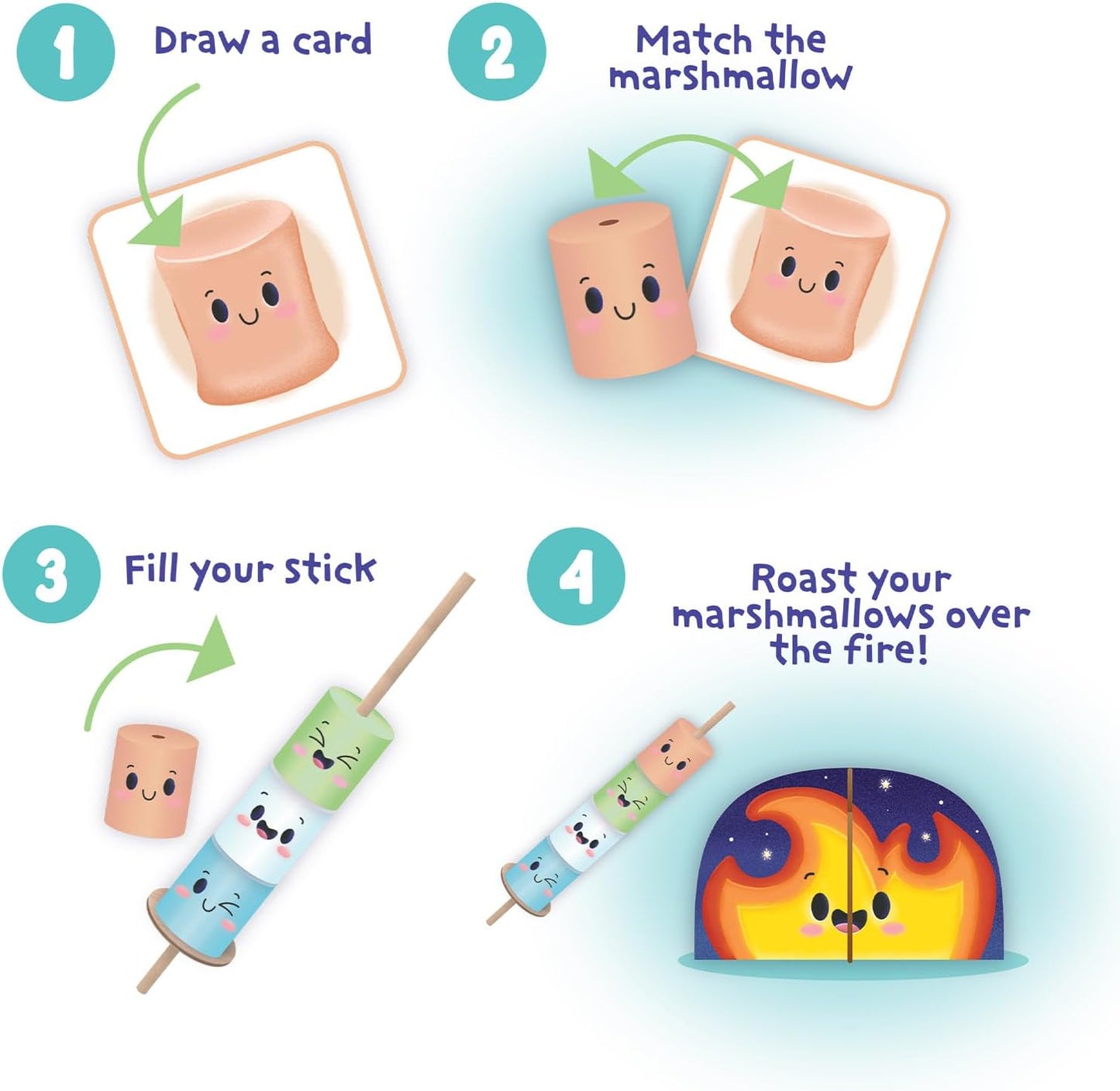 1 Draw a card

2 Match the marshmallow

3 Fill your stick

4 Roast your marshmallows over the fire!